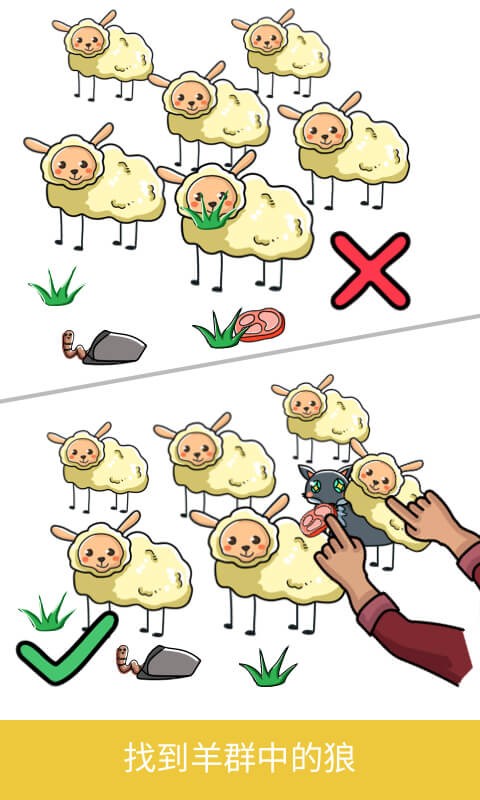 找到羊群中的狼